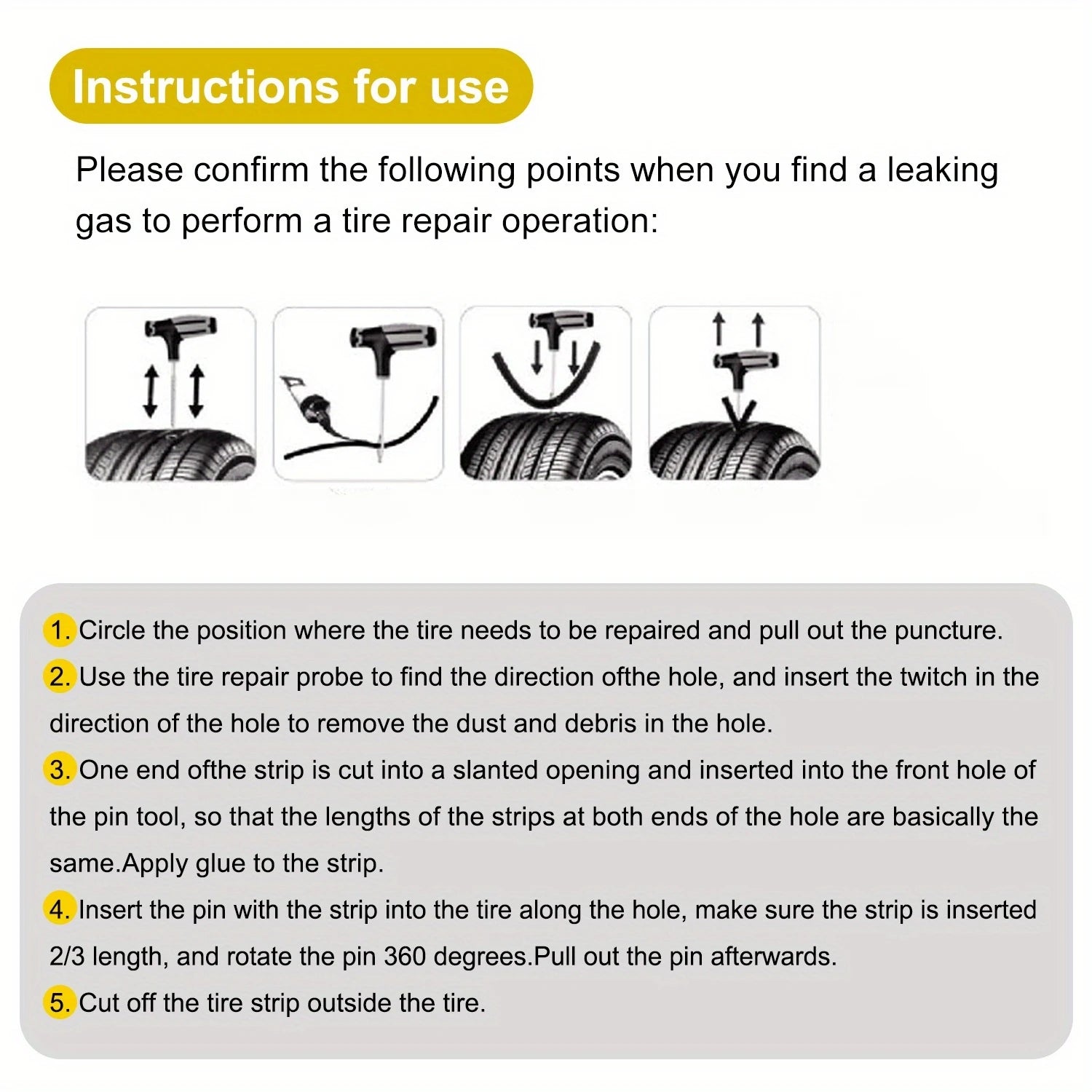 Instructions for use

Please confirm the following points when you find a leaking gas to perform a tire repair operation:

1. Circle the position where the tire needs to be repaired and pull out the puncture.
2. Use the tire repair probe to find the direction ofthe hole, and insert the twitch in the direction of the hole to remove the dust and debris in the hole.
3. One end ofthe strip is cut into a slanted opening and inserted into the front hole of the pin tool, so that the lengths of the strips at both ends of the hole are basically the same.Apply glue to the strip.
4. Insert the pin with the strip into the tire along the hole, make sure the strip is inserted 2/3 length, and rotate the pin 360 degrees.Pull out the pin afterwards.
5. Cut off the tire strip outside the tire.