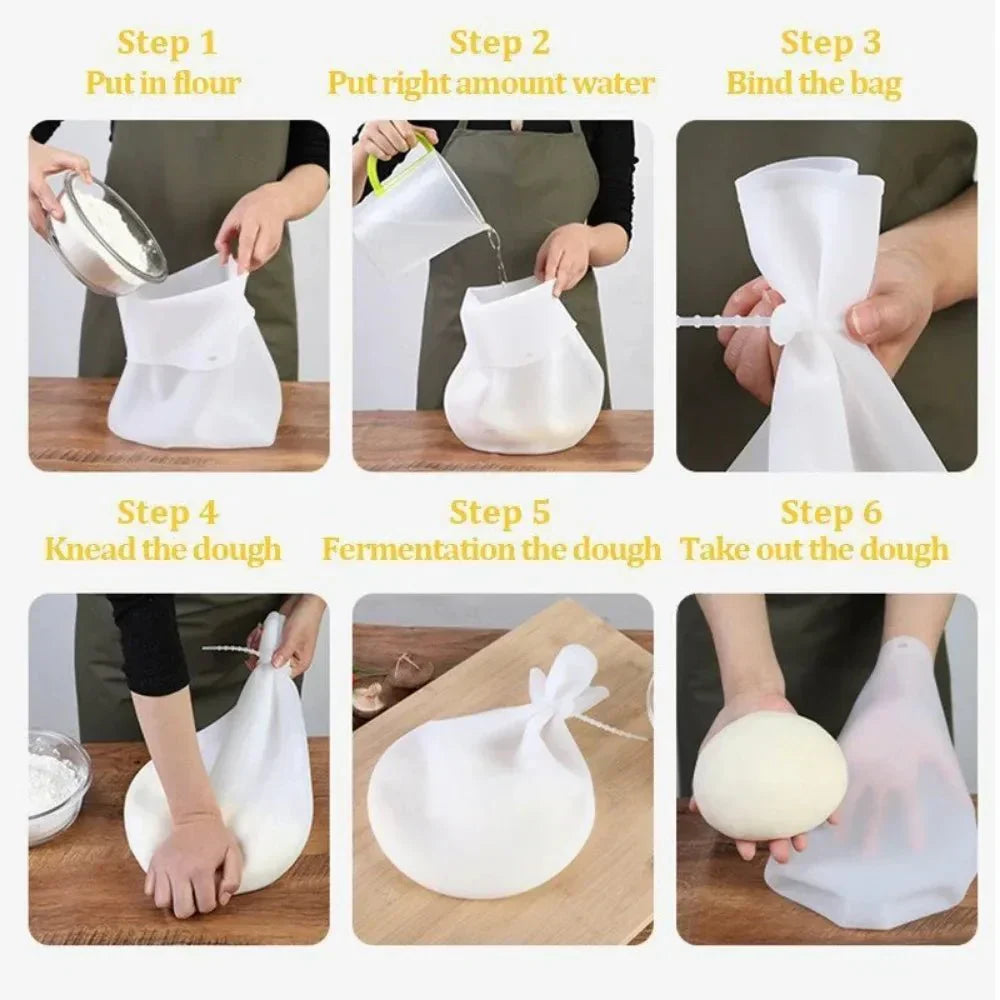 Step 1
Put in flour

Step 2
Put right amount water

Step 3
Bind the bag

Step 4
Knead the dough

Step 5
Fermentation the dough

Step 6
Take out the dough